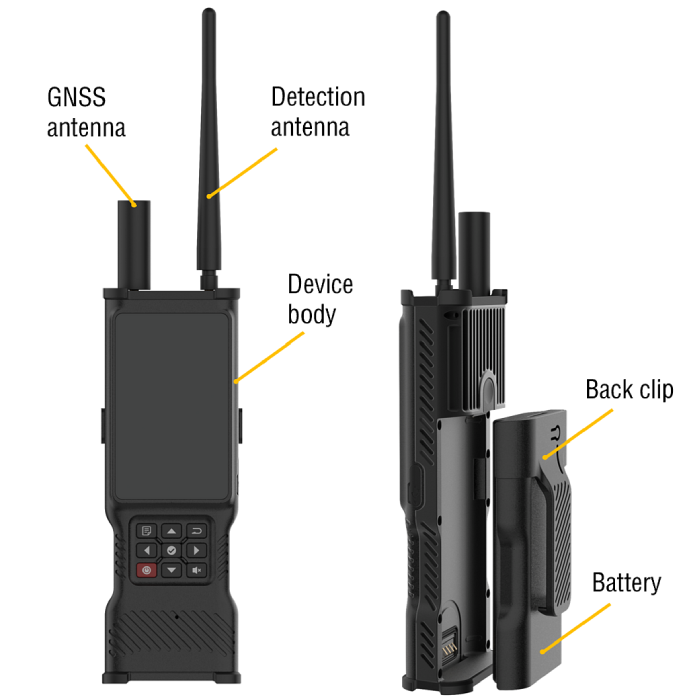 GNSS antenna

Detection antenna

Device body

Back clip

Battery