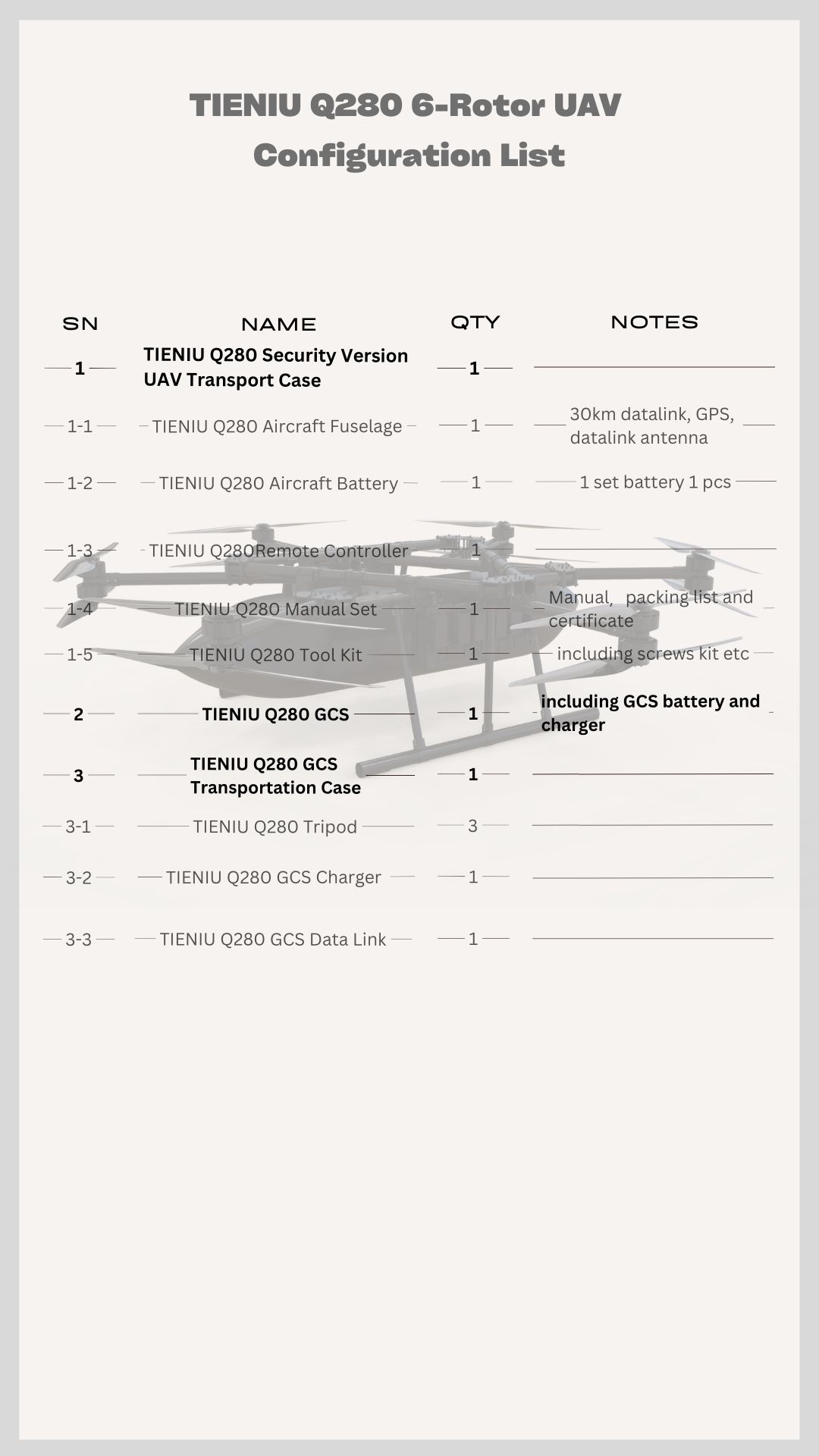 TIENIU Q280 6-Rotor UAV Configuration List

| SN | NAME | QTY | NOTES |
|---|---|---|---|
| 1 | TIENIU Q280 Security Version UAV Transport Case | 1 | |
| 1-1 | TIENIU Q280 Aircraft Fuselage | 1 | 30km datalink, GPS, datalink antenna |
| 1-2 | TIENIU Q280 Aircraft Battery | 1 | 1 set battery 1 pcs |
| 1-3 | TIENIU Q280Remote Controller | 1 | |
| 1-4 | TIENIU Q280 Manual Set | 1 | Manual, packing list and certificate |
| 1-5 | TIENIU Q280 Tool Kit | 1 | including screws kit etc |
| 2 | TIENIU Q280 GCS | 1 | including GCS battery and charger |
| 3 | TIENIU Q280 GCS Transportation Case | 1 | |
| 3-1 | TIENIU Q280 Tripod | 3 | |
| 3-2 | TIENIU Q280 GCS Charger | 1 | |
| 3-3 | TIENIU Q280 GCS Data Link | 1 | |