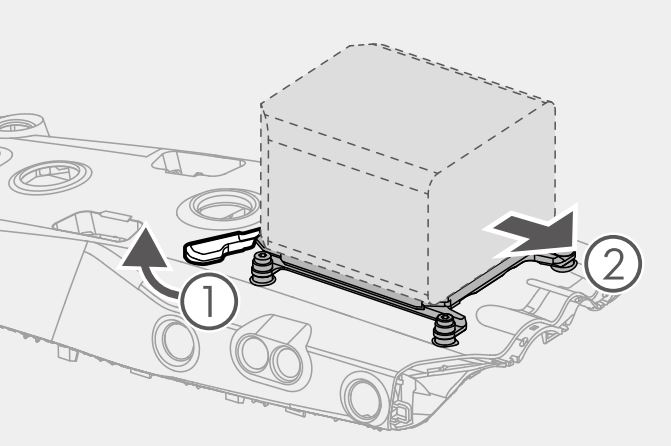 1
2