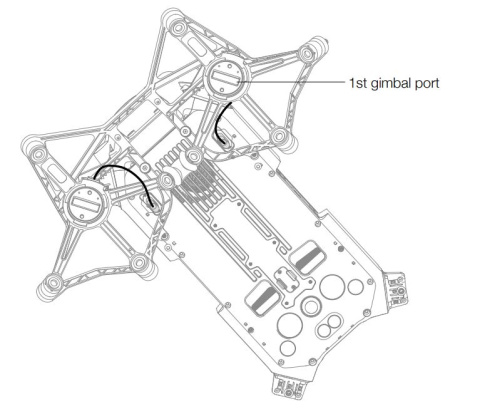 1st gimbal port