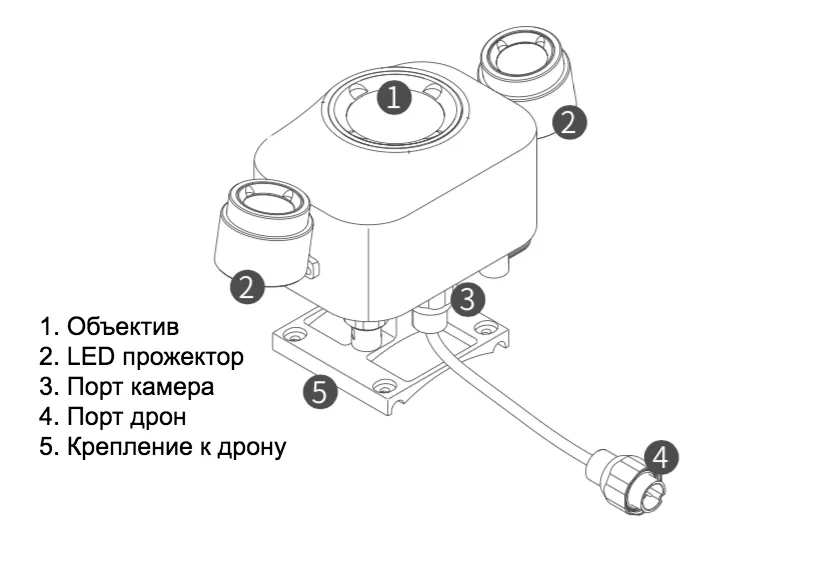 1

2

2

3

5

4

1. Объектив
2. LED прожектор
3. Порт камера
4. Порт дрон
5. Крепление к дрону