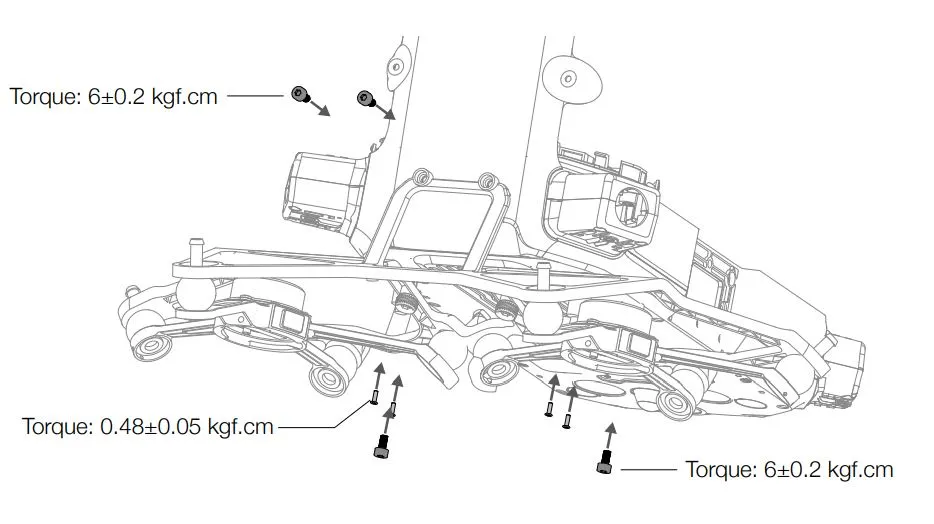 Torque: 6±0.2 kgf.cm

Torque: 0.48±0.05 kgf.cm

Torque: 6±0.2 kgf.cm