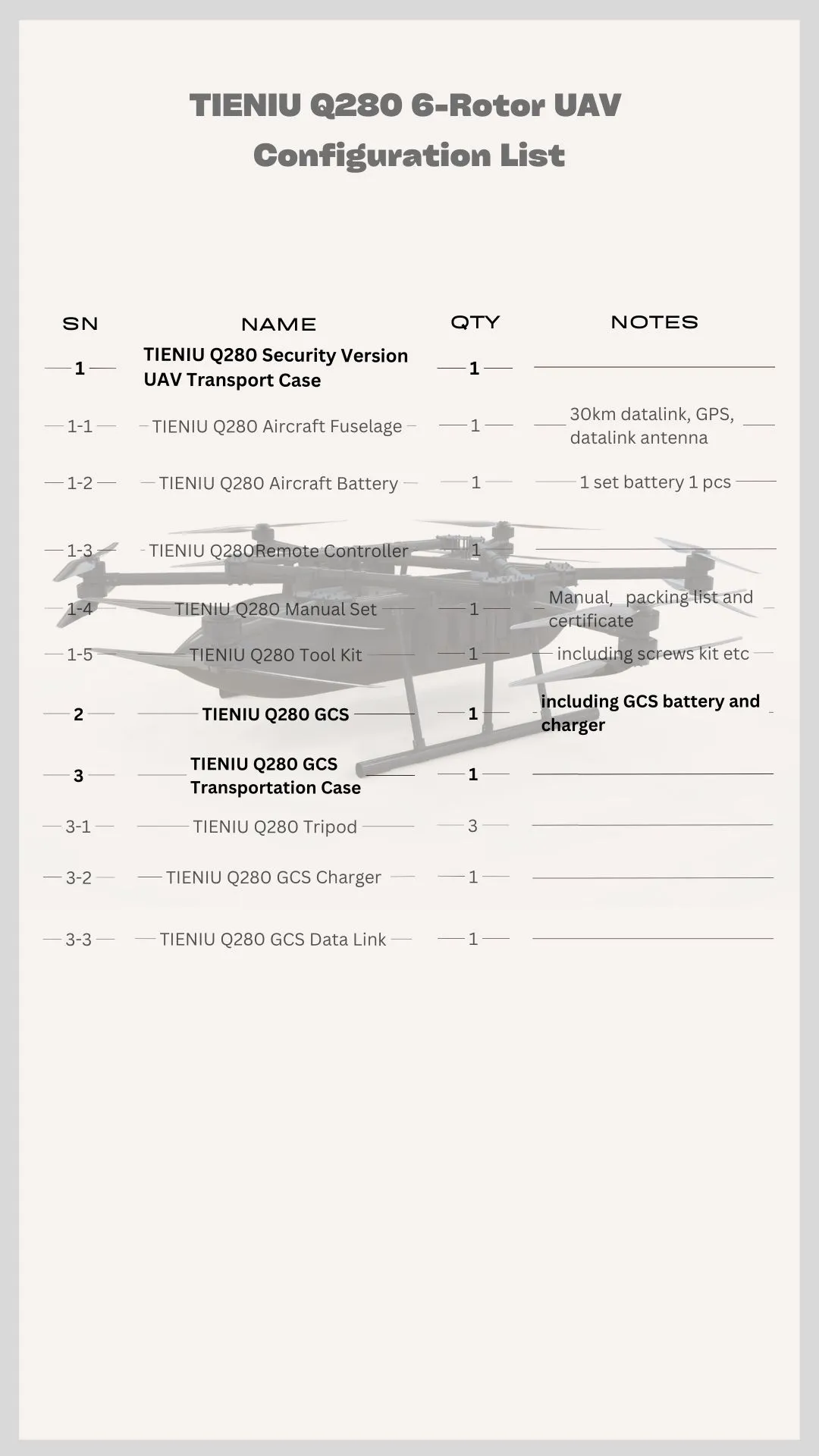 TIENIU Q280 6-Rotor UAV Configuration List

| SN | NAME | QTY | NOTES |
|---|---|---|---|
| 1 | TIENIU Q280 Security Version UAV Transport Case | 1 | |
| 1-1 | TIENIU Q280 Aircraft Fuselage | 1 | 30km datalink, GPS, datalink antenna |
| 1-2 | TIENIU Q280 Aircraft Battery | 1 | 1 set battery 1 pcs |
| 1-3 | TIENIU Q280Remote Controller | 1 | |
| 1-4 | TIENIU Q280 Manual Set | 1 | Manual, packing list and certificate |
| 1-5 | TIENIU Q280 Tool Kit | 1 | including screws kit etc |
| 2 | TIENIU Q280 GCS | 1 | including GCS battery and charger |
| 3 | TIENIU Q280 GCS Transportation Case | 1 | |
| 3-1 | TIENIU Q280 Tripod | 3 | |
| 3-2 | TIENIU Q280 GCS Charger | 1 | |
| 3-3 | TIENIU Q280 GCS Data Link | 1 | |