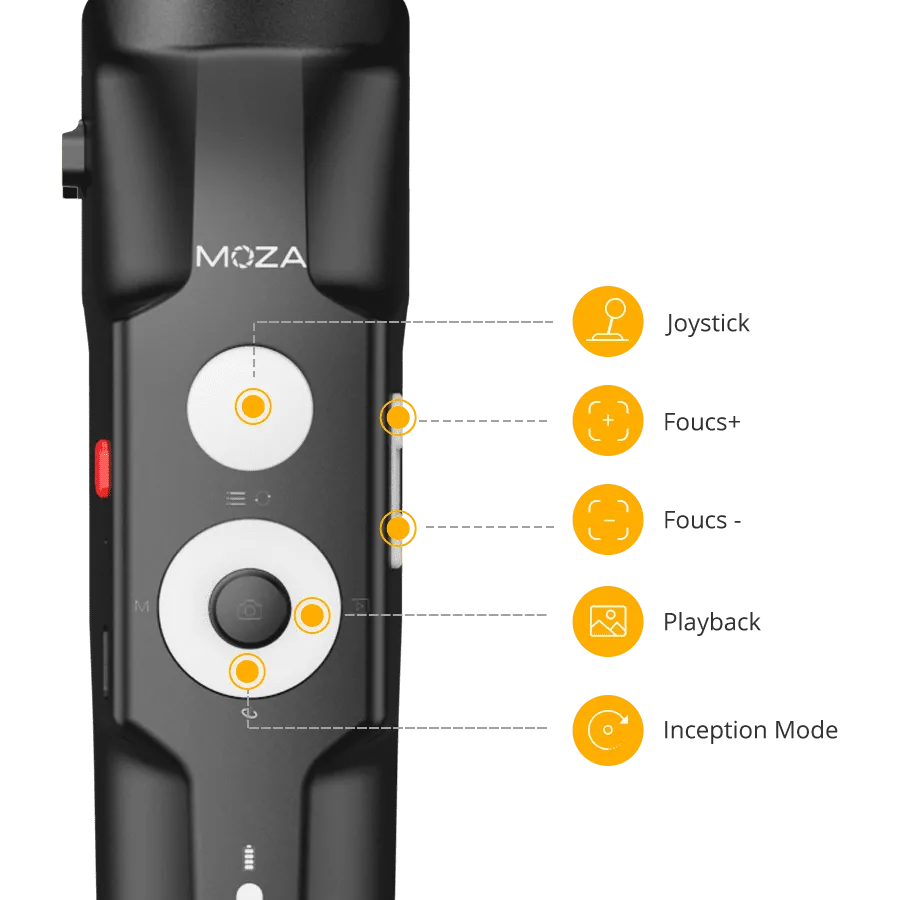 MOZA

M

Joystick

Foucs+

Foucs -

Playback

Inception Mode